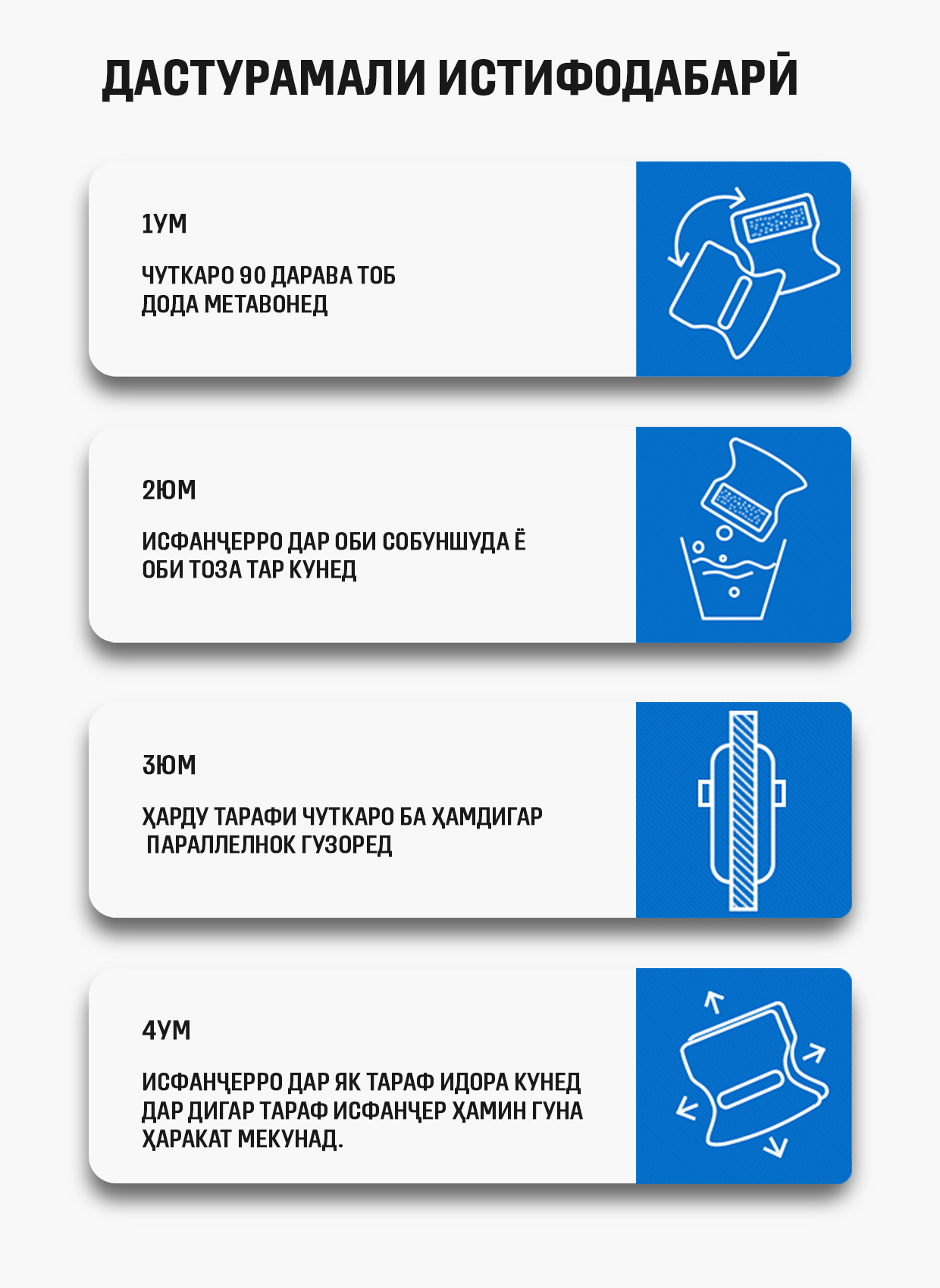 ДАСТУРАМАЛИ ИСТИФОДАБАРӢ

1УМ

ЧУТКАРО 90 ДАРАВА ТОБ ДОДА МЕТАВОНЕД

2ЮМ

ИСФАНҶЕРРО ДАР ОБИ СОБУНШУДА Ё ОБИ ТОЗА ТАР КУНЕД

3ЮМ

ҲАРДУ ТАРАФИ ЧУТКАРО БА ҲАМДИГАР ПАРАЛЛЕЛНОК ГУЗОРЕД

4УМ

ИСФАНҶЕРРО ДАР ЯК ТАРАФ ИДОРА КУНЕД ДАР ДИГАР ТАРАФ ИСФАНҶЕР ҲАМИН ГУНА ҲАРАКАТ МЕКУНАД.